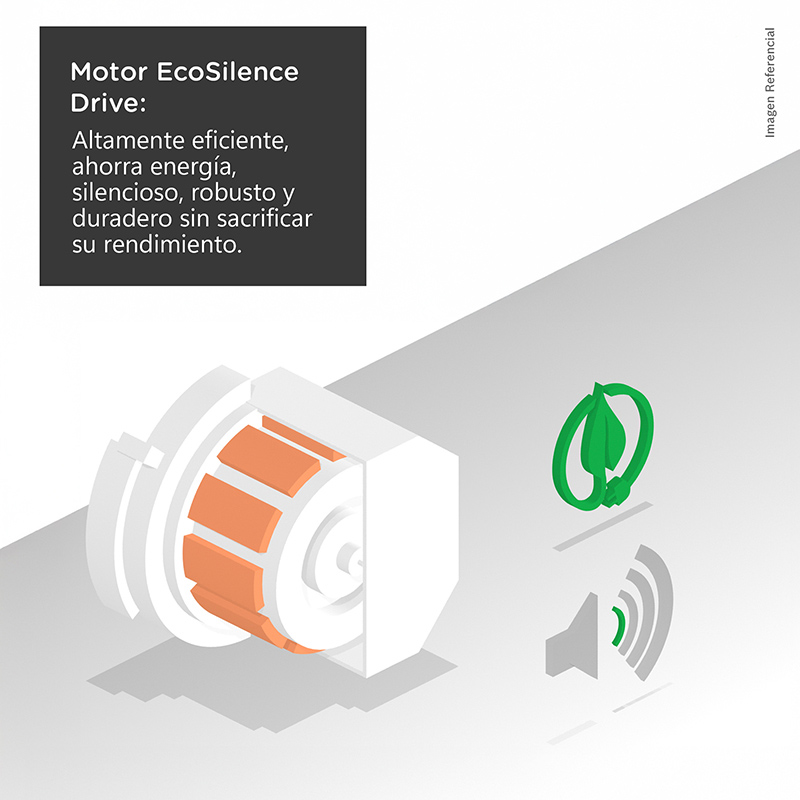 Motor EcoSilence Drive:

Altamente eficiente, ahorra energía, silencioso, robusto y duradero sin sacrificar su rendimiento.

Imagen Referencial