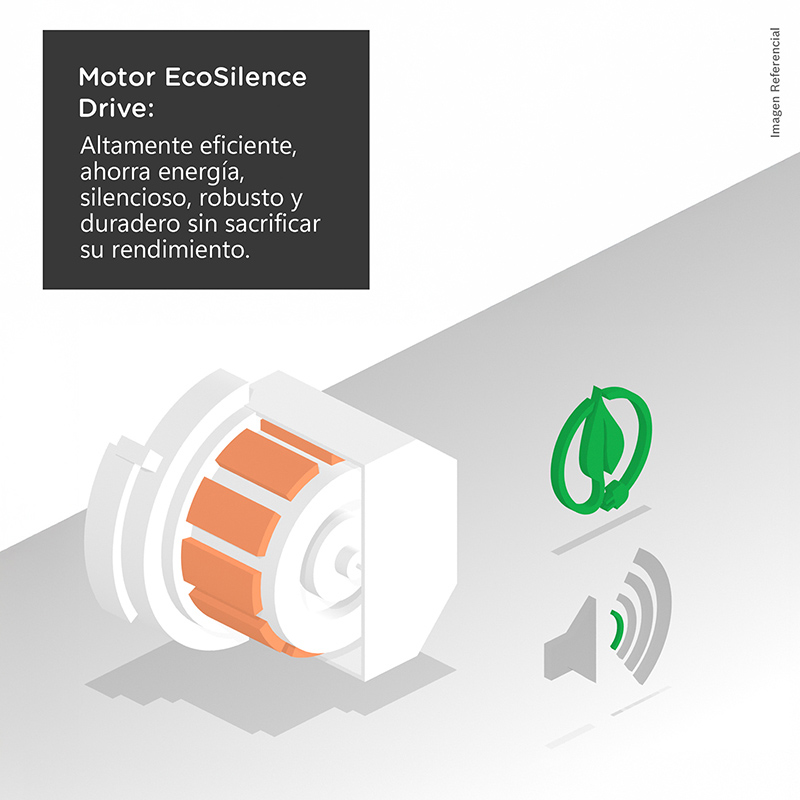 Motor EcoSilence Drive:

Altamente eficiente, ahorra energía, silencioso, robusto y duradero sin sacrificar su rendimiento.

Imagen Referencial