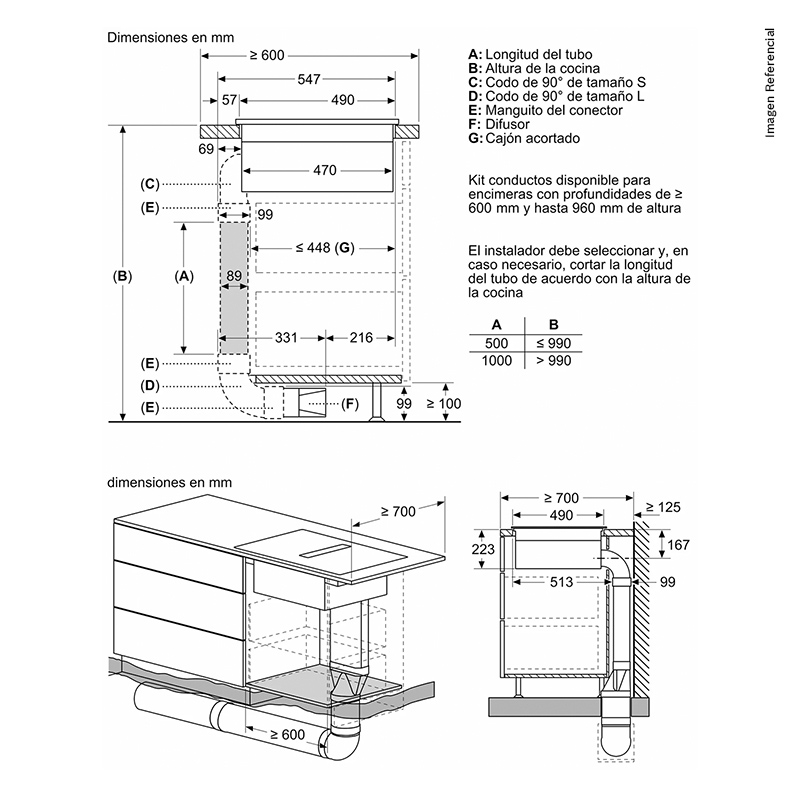 Dimensiones en mm

≥ 600
547
57
490
69
470
(C)
(E)
99
≤ 448 (G)
(B)
(A)
89
331
216
(E)
(D)
(E)
(F)
99
≥ 100

A: Longitud del tubo
B: Altura de la cocina
C: Codo de 90° de tamaño S
D: Codo de 90° de tamaño L
E: Manguito del conector
F: Difusor
G: Cajón acortado

Kit conductos disponible para encimeras con profundidades de ≥ 600 mm y hasta 960 mm de altura

El instalador debe seleccionar y, en caso necesario, cortar la longitud del tubo de acuerdo con la altura de la cocina

| A | B |
|---|---|
| 500 | ≤ 990 |
| 1000 | > 990 |

Imagen Referencial

dimensiones en mm

≥ 700
≥ 600

≥ 700
490
≥ 125
223
167
513
99